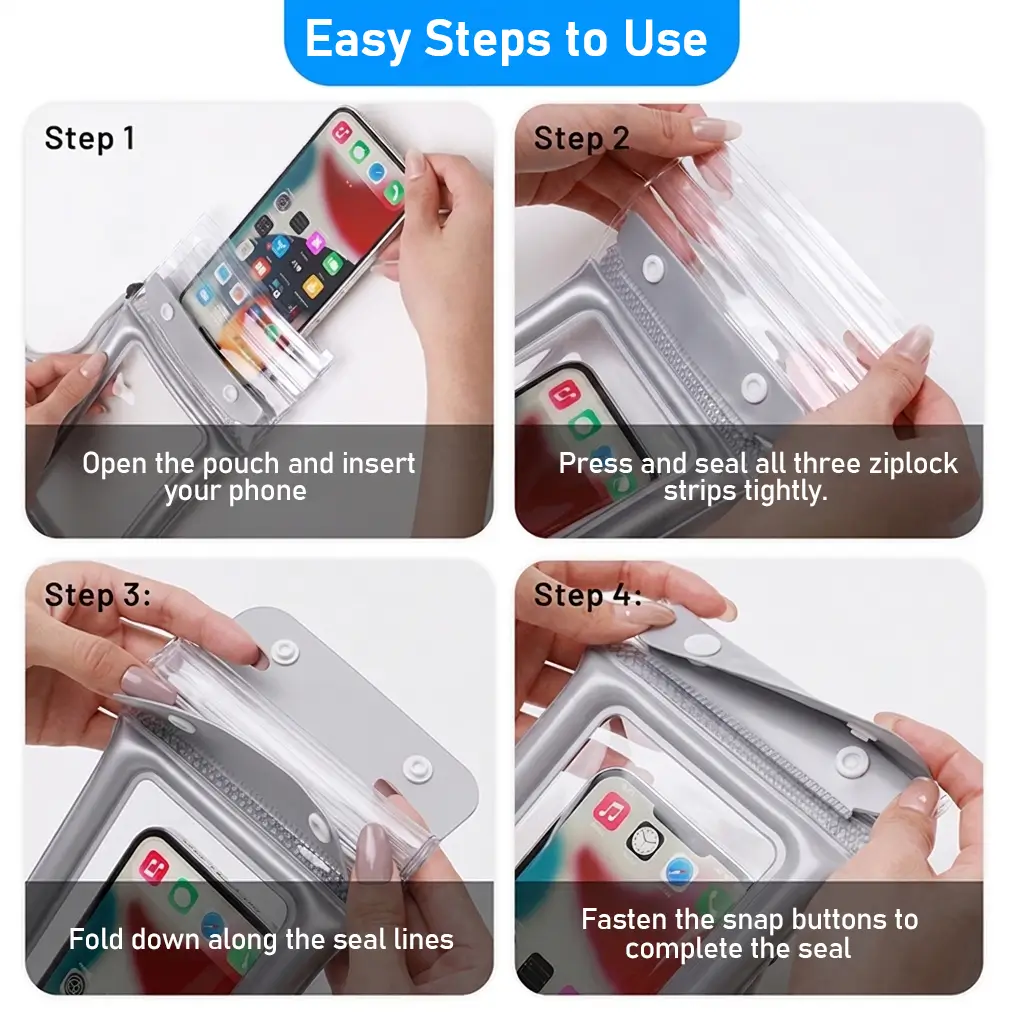 Easy Steps to Use

Step 1

Open the pouch and insert your phone

Step 2

Press and seal all three ziplock strips tightly.

Step 3:

Fold down along the seal lines

Step 4:

Fasten the snap buttons to complete the seal